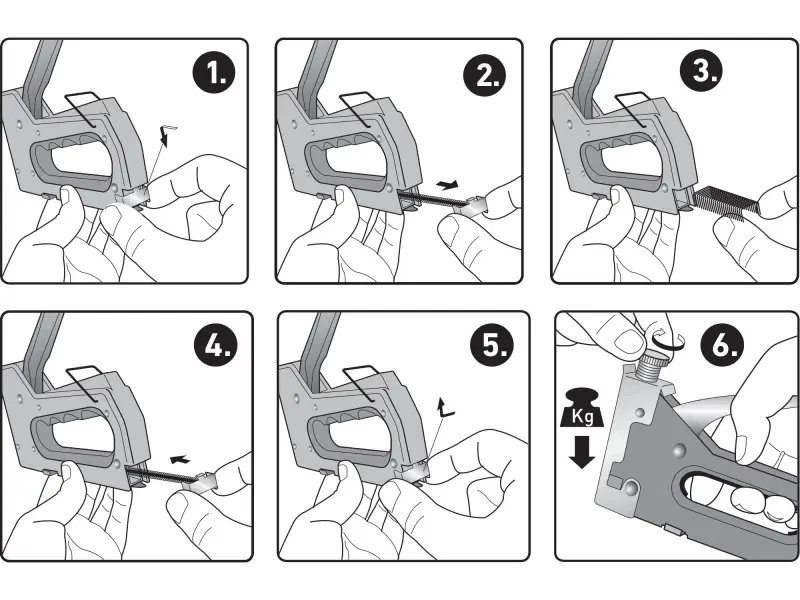 1.

2.

3.

4.

5.

6.

Kg