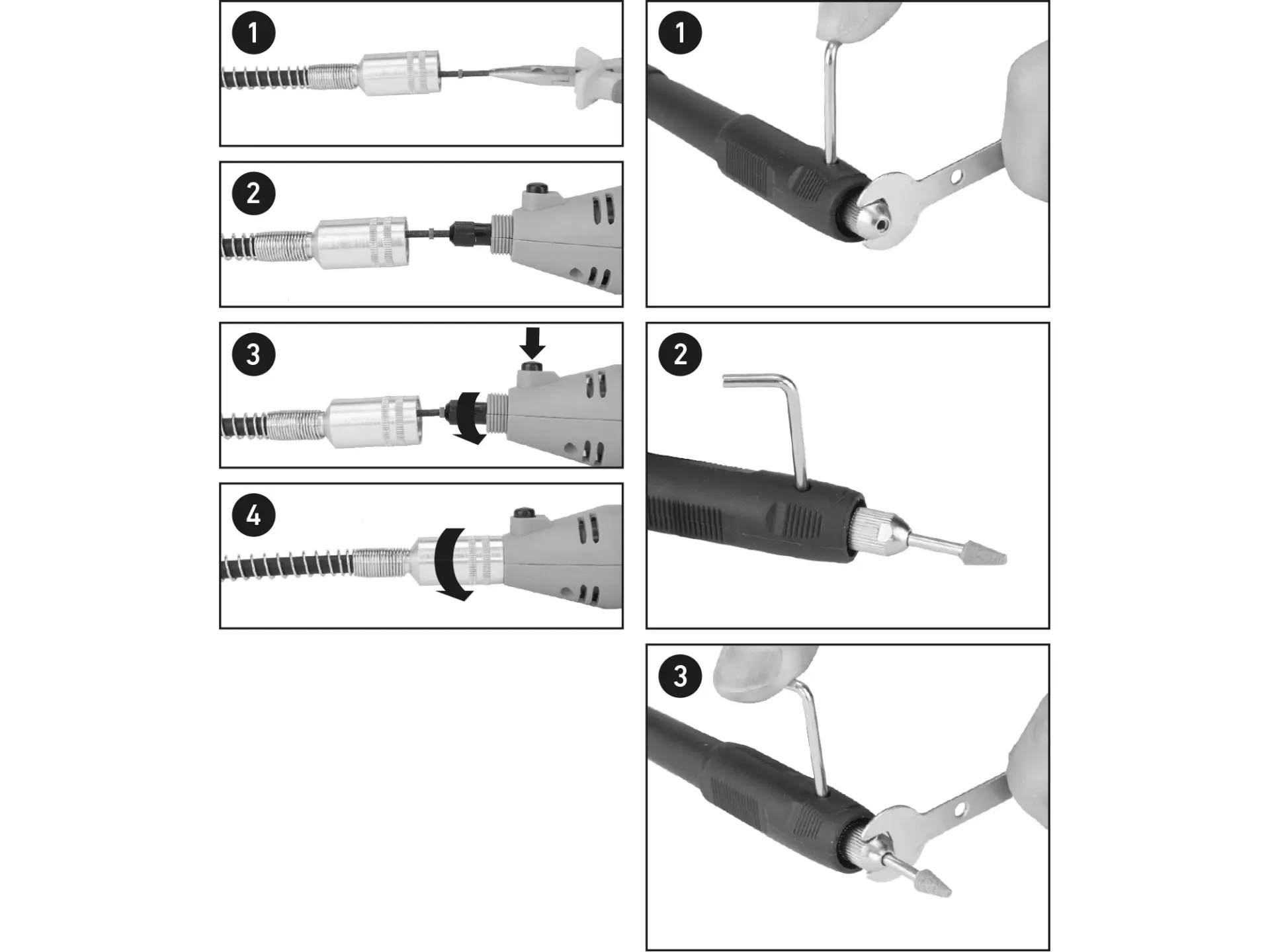 1
2
3
4
1
2
3