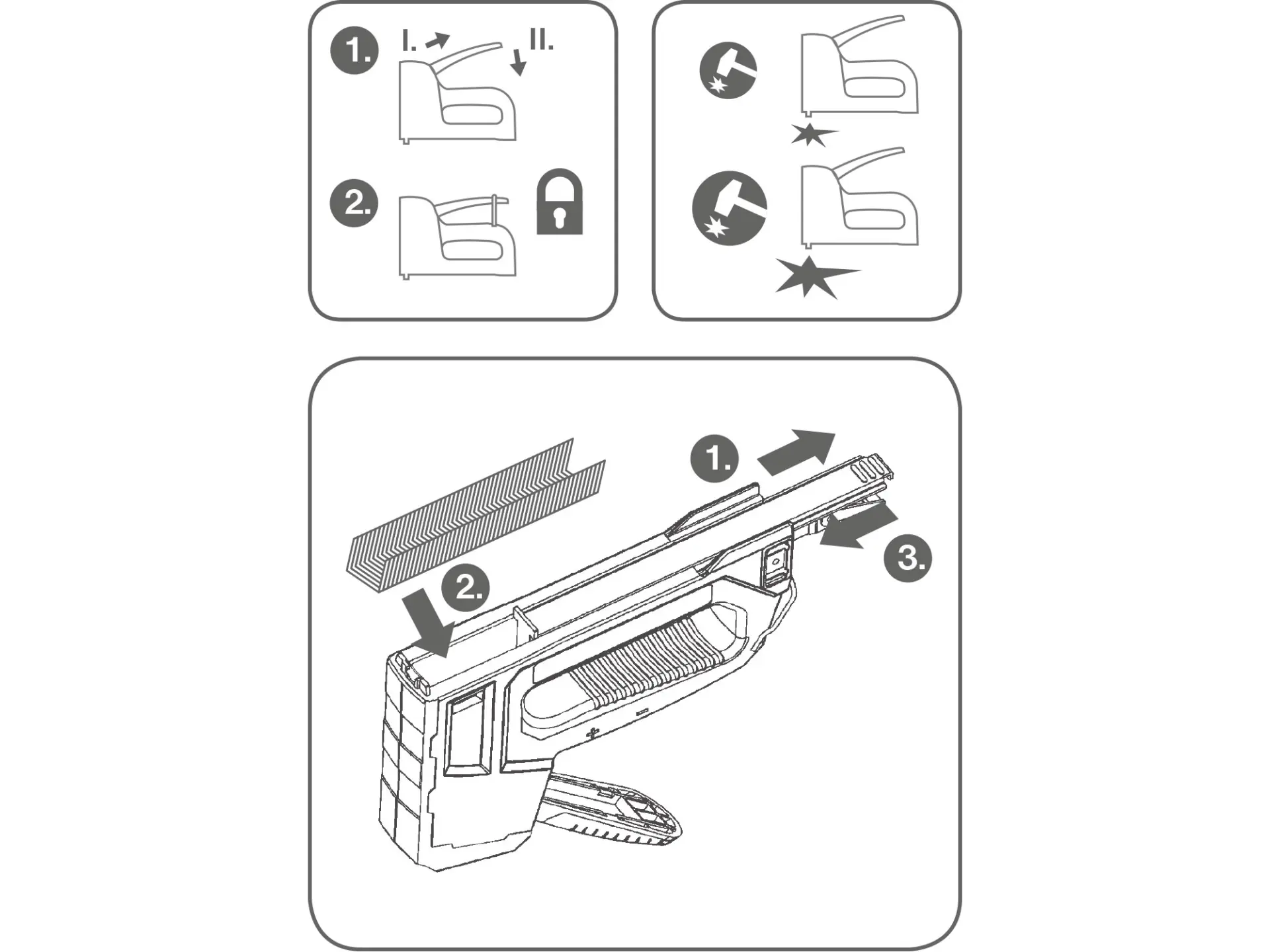 1. I. II.

2.

1.

2.

3.