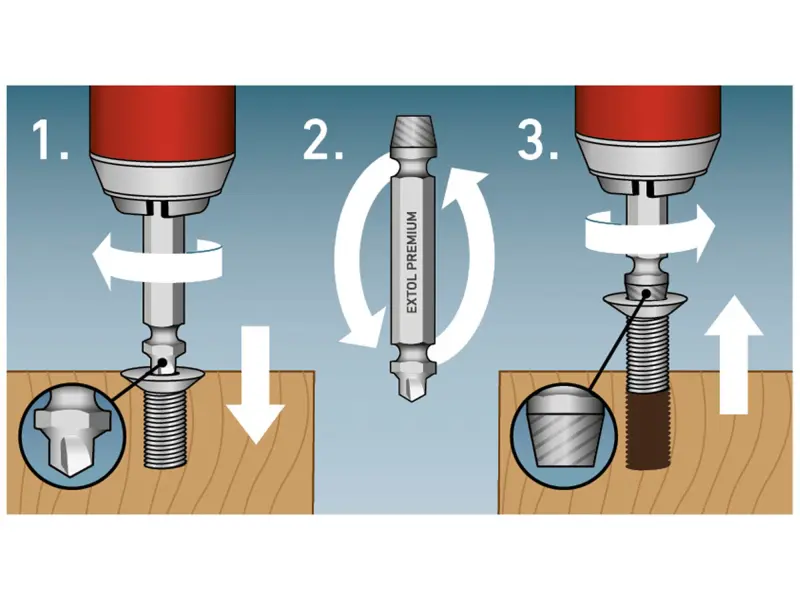 1.

2.

EXTOL PREMIUM

3.