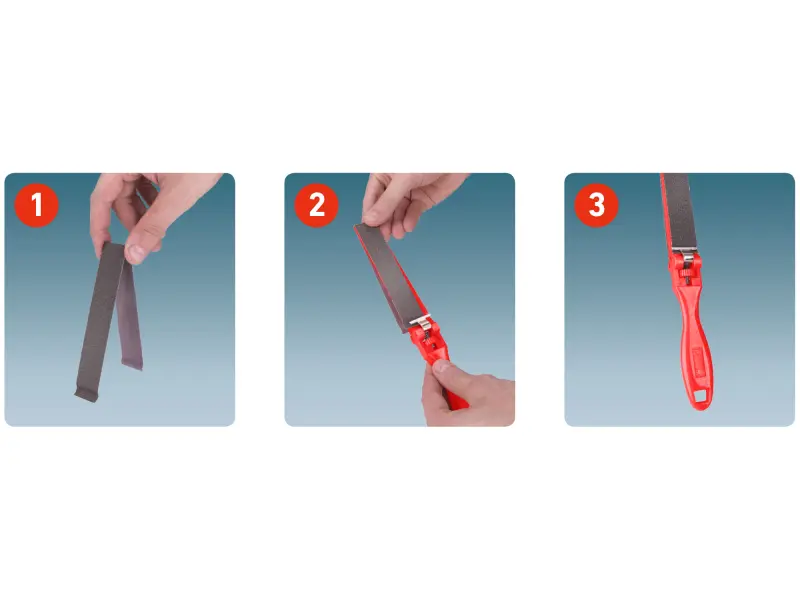 1

2

3