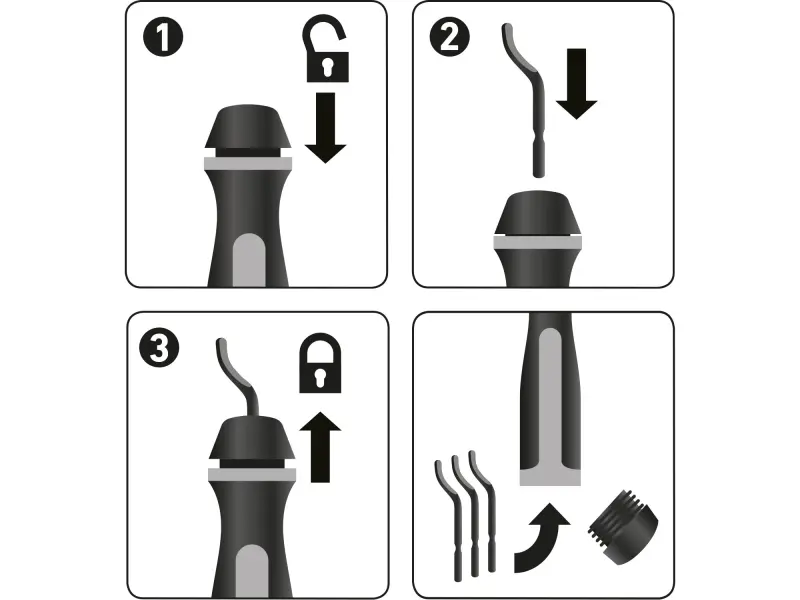 1

2

3