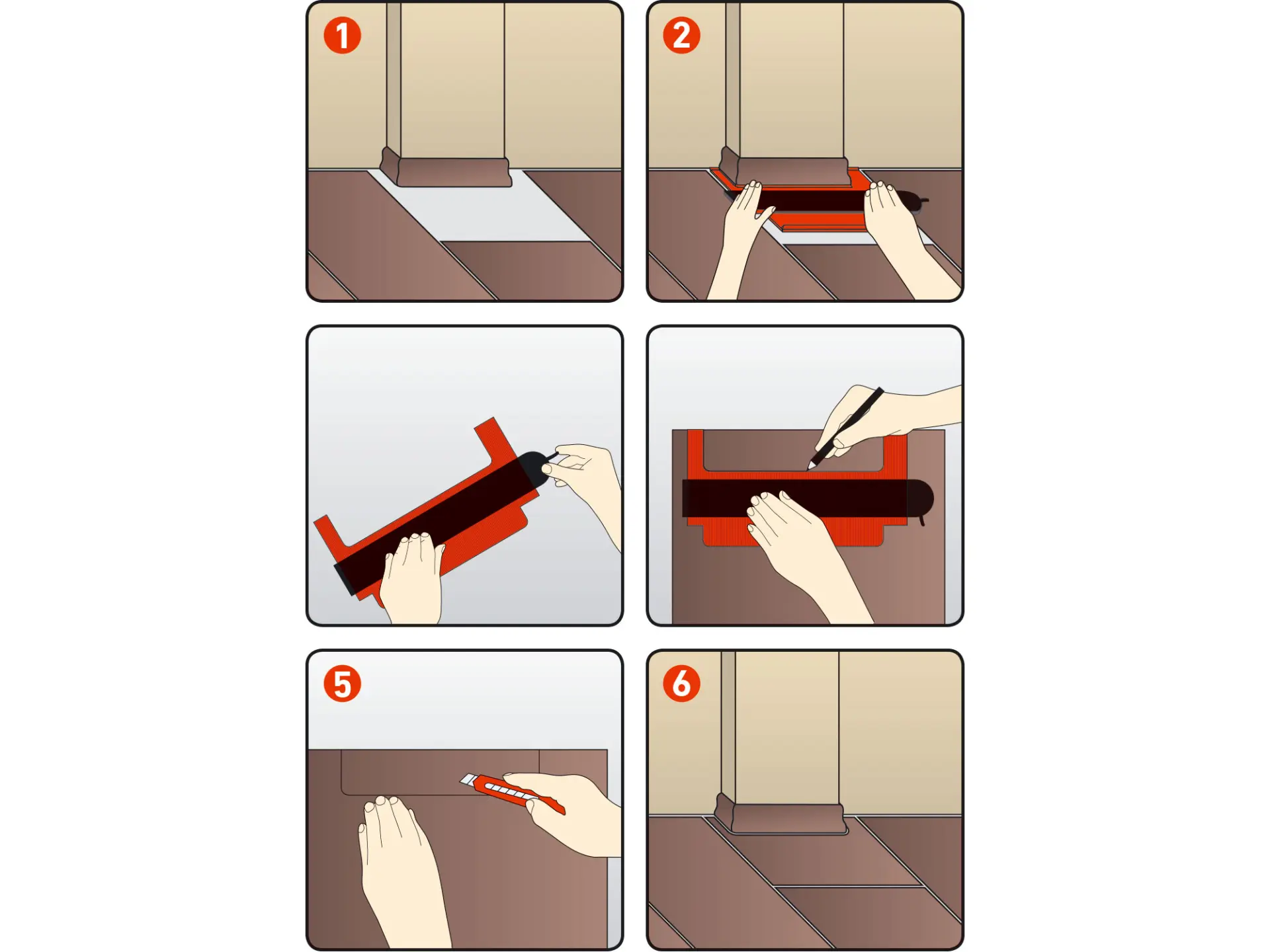 1

2

5

6