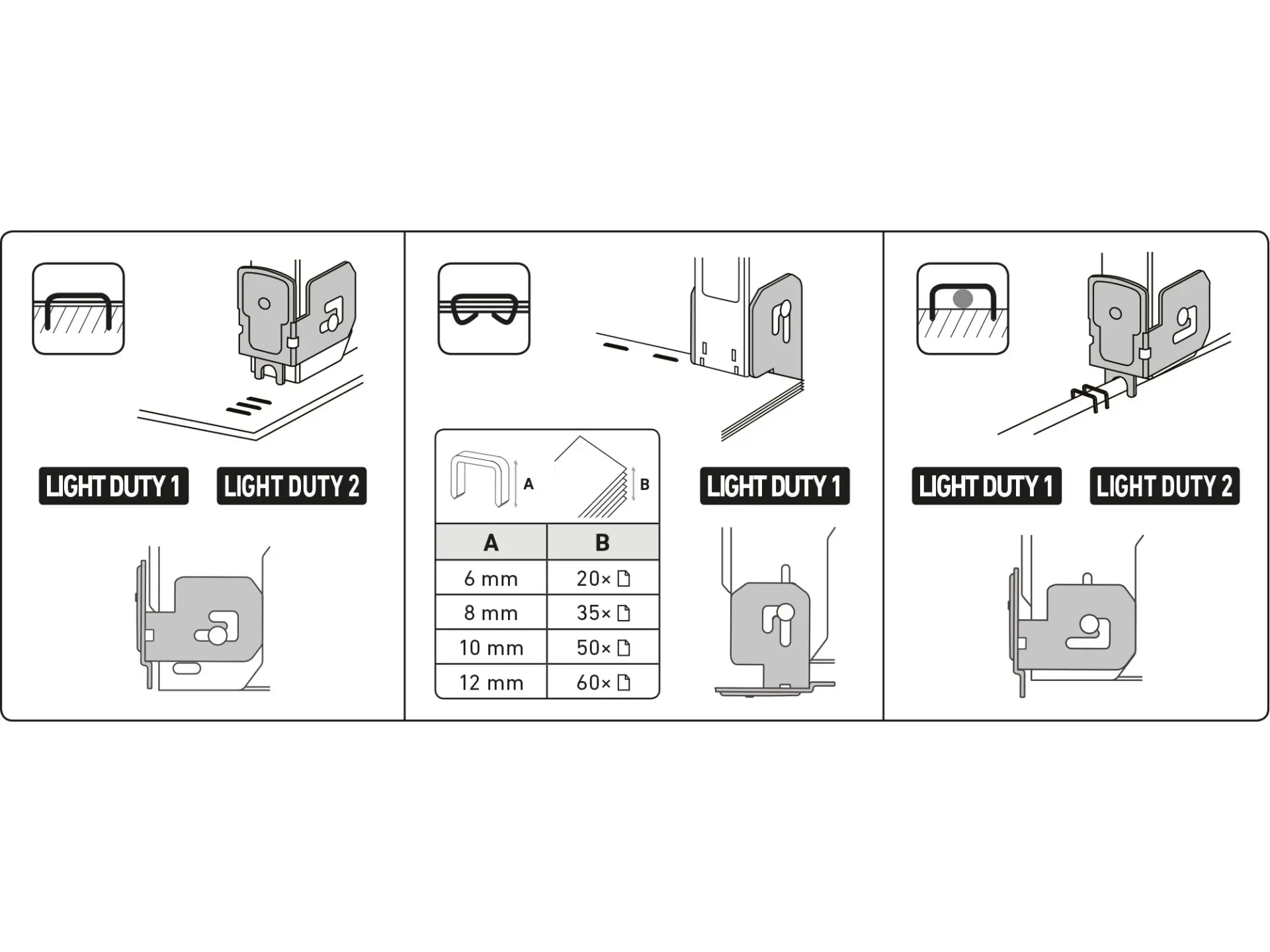 LIGHT DUTY 1 LIGHT DUTY 2

A B

| A | B |
|---|---|
| 6 mm | 20× |
| 8 mm | 35× |
| 10 mm | 50× |
| 12 mm | 60× |

LIGHT DUTY 1

LIGHT DUTY 1 LIGHT DUTY 2