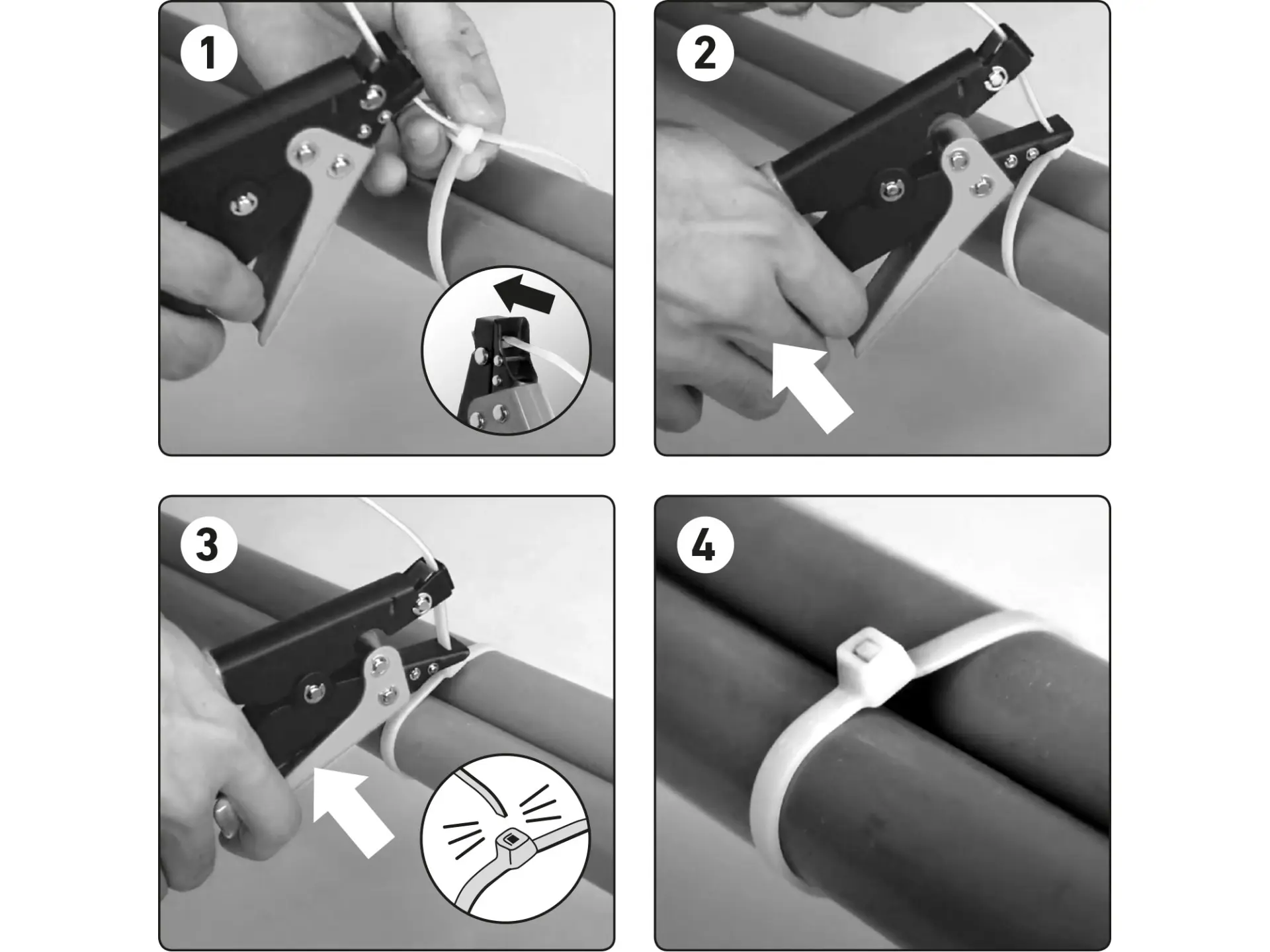 1

2

3

4